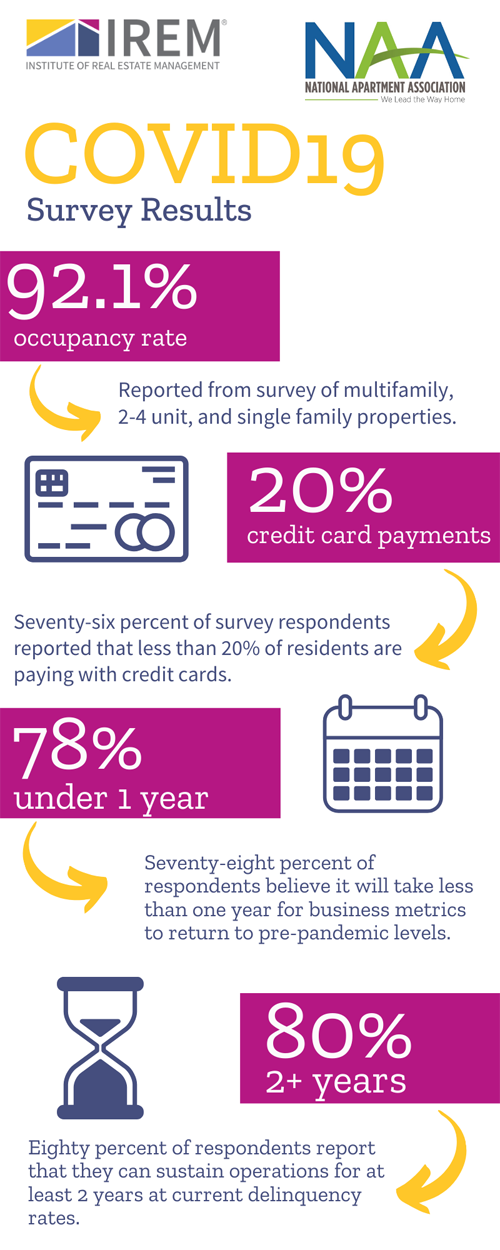 IREM®
INSTITUTE OF REAL ESTATE MANAGEMENT

NAA
NATIONAL APARTMENT ASSOCIATION
We Lead the Way Home

COVID19
Survey Results

92.1%
occupancy rate

Reported from survey of multifamily, 2-4 unit, and single family properties.

20%
credit card payments

Seventy-six percent of survey respondents reported that less than 20% of residents are paying with credit cards.

78%
under 1 year

Seventy-eight percent of respondents believe it will take less than one year for business metrics to return to pre-pandemic levels.

80%
2+ years

Eighty percent of respondents report that they can sustain operations for at least 2 years at current delinquency rates.