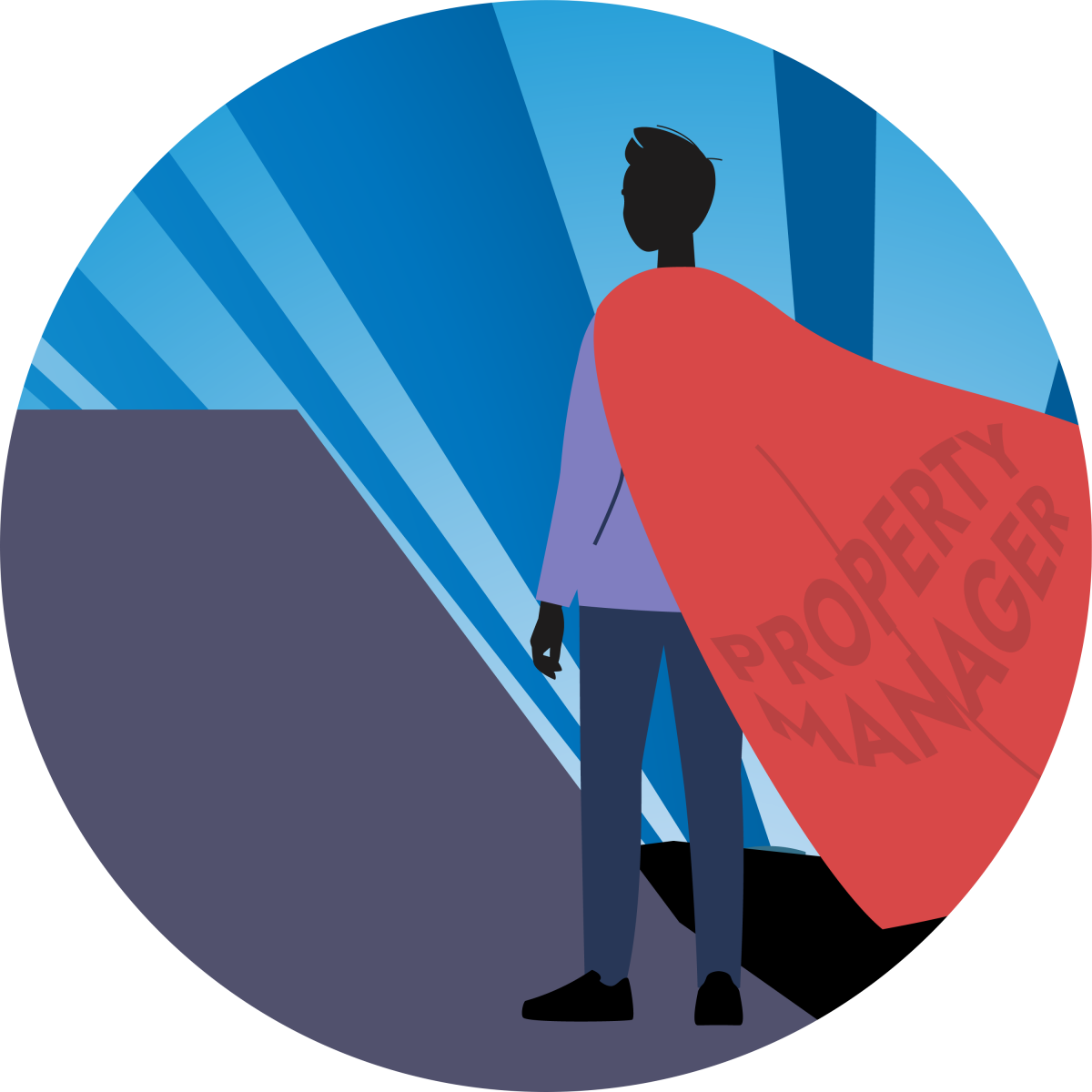 PROPERTY MANAGER